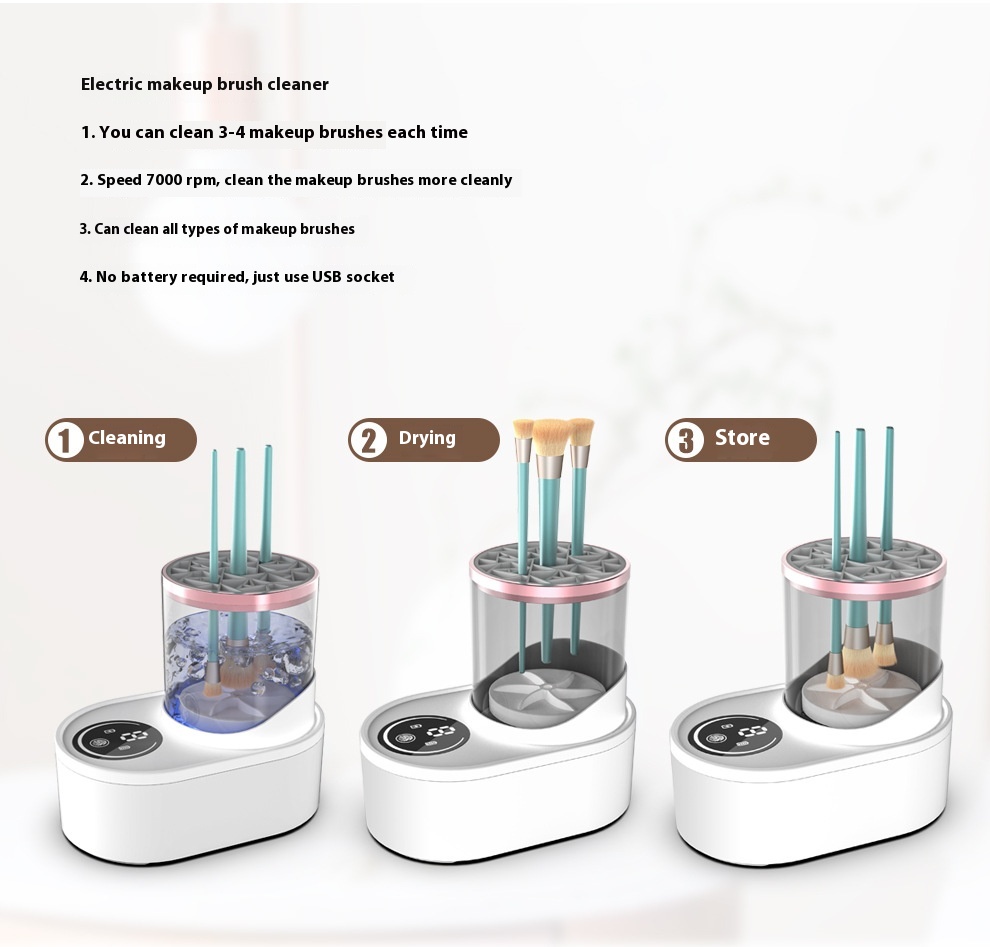 Electric makeup brush cleaner

1. You can clean 3-4 makeup brushes each time

2. Speed 7000 rpm, clean the makeup brushes more cleanly

3. Can clean all types of makeup brushes

4. No battery required, just use USB socket

1 Cleaning

2 Drying

3 Store